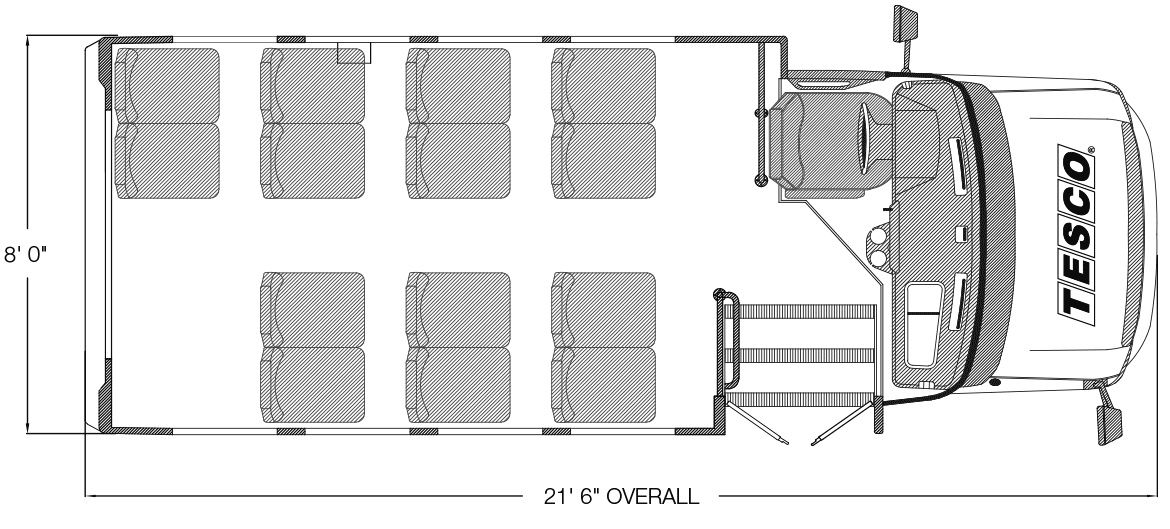 8' 0"

TESCO®

21' 6" OVERALL