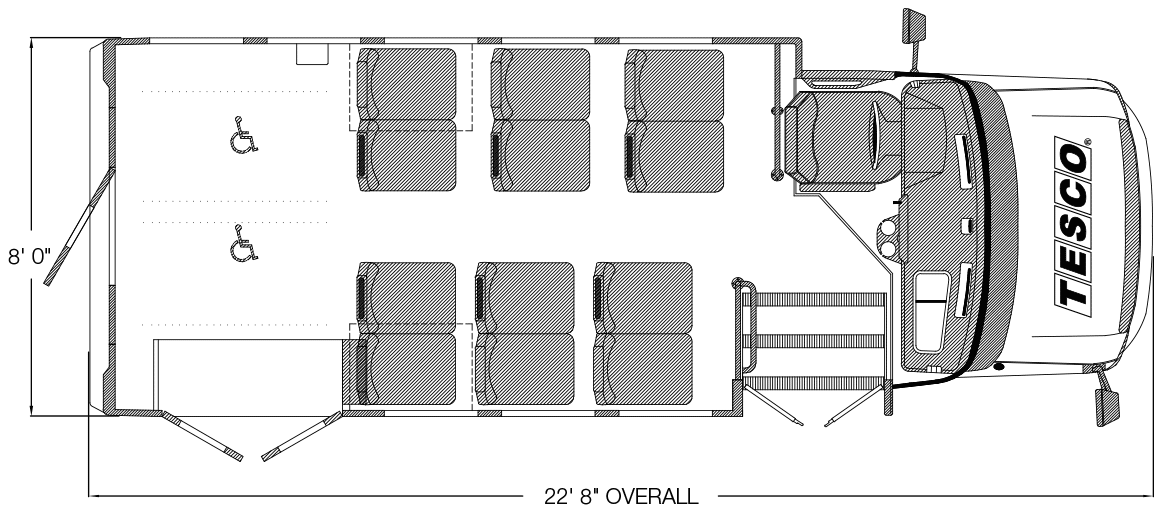 8' 0"

TESCO®

22' 8" OVERALL